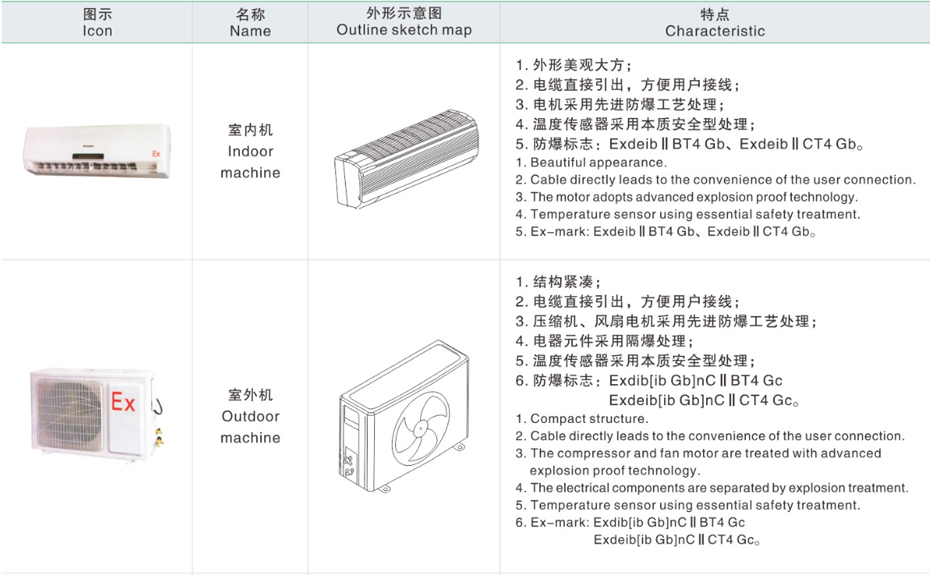 | 图示 Icon | 名称 Name | 外形示意图 Outline sketch map | 特点 Characteristic |
|---|---|---|---|
| Ex | 室内机 Indoor machine | | 1. 外形美观大方； 2. 电缆直接引出，方便用户接线； 3. 电机采用先进防爆工艺处理； 4. 温度传感器采用本质安全型处理； 5. 防爆标志：Exdeib Ⅱ BT4 Gb、Exdeib Ⅱ CT4 Gb。 1. Beautiful appearance. 2. Cable directly leads to the convenience of the user connection. 3. The motor adopts advanced explosion proof technology. 4. Temperature sensor using essential safety treatment. 5. Ex-mark: Exdeib Ⅱ BT4 Gb、Exdeib Ⅱ CT4 Gb。 |
| Ex | 室外机 Outdoor machine | | 1. 结构紧凑； 2. 电缆直接引出，方便用户接线； 3. 压缩机、风扇电机采用先进防爆工艺处理； 4. 电器元件采用隔爆处理； 5. 温度传感器采用本质安全型处理； 6. 防爆标志：Exdib[ib Gb]nC Ⅱ BT4 Gc Exdeib[ib Gb]nC Ⅱ CT4 Gc。 1. Compact structure. 2. Cable directly leads to the convenience of the user connection. 3. The compressor and fan motor are treated with advanced explosion proof technology. 4. The electrical components are separated by explosion treatment. 5. Temperature sensor using essential safety treatment. 6. Ex-mark: Exdib[ib Gb]nC Ⅱ BT4 Gc Exdeib[ib Gb]nC Ⅱ CT4 Gc。 |